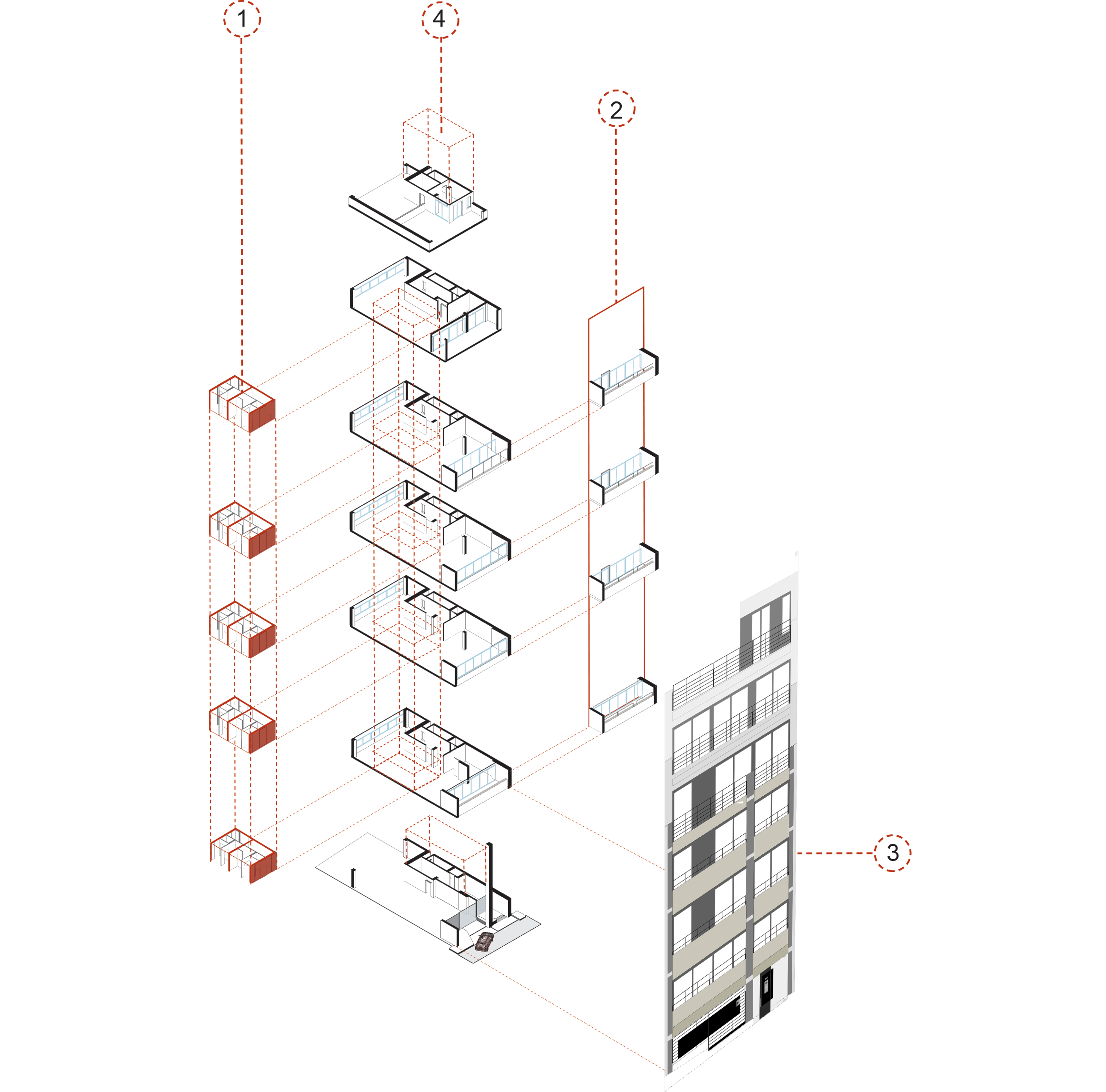 1
4
2
3