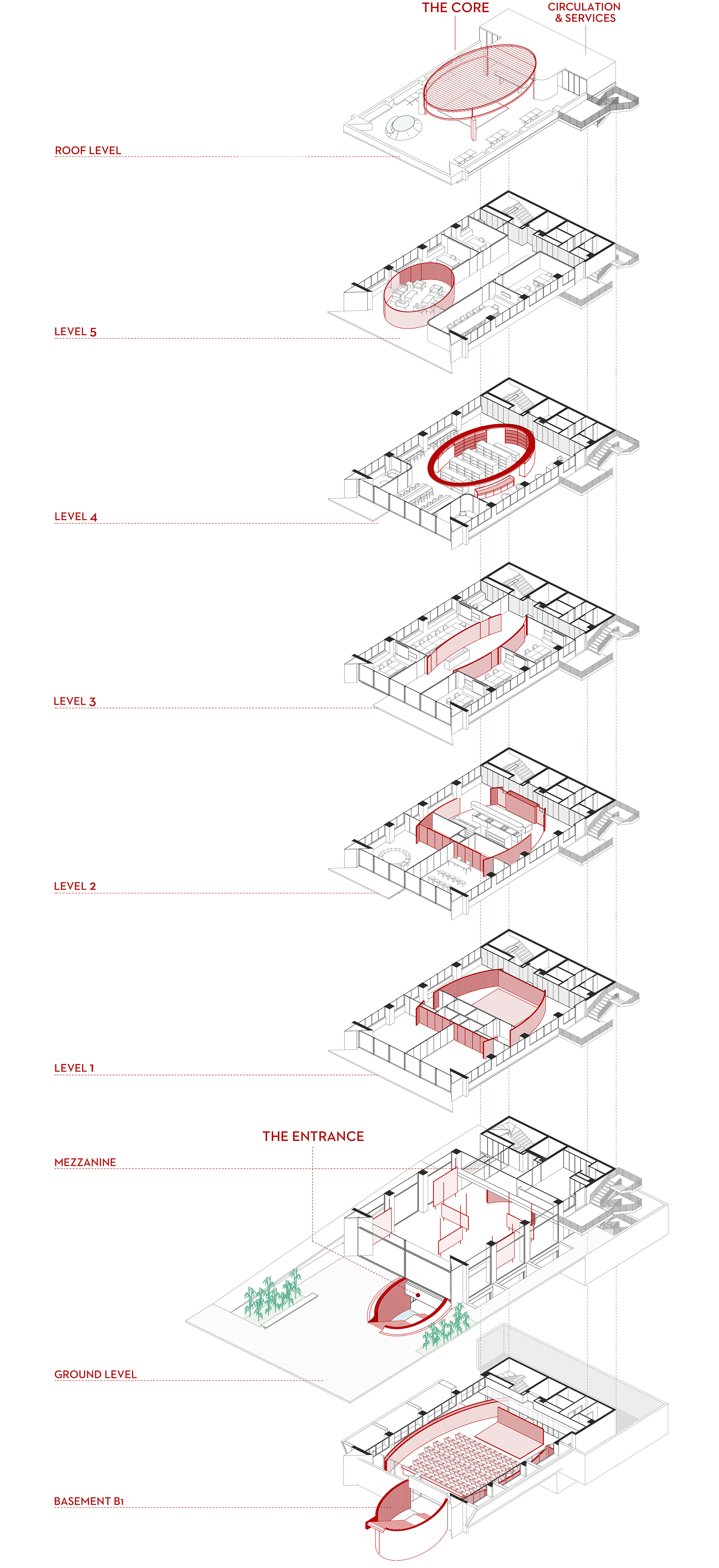 THE CORE

CIRCULATION & SERVICES

ROOF LEVEL

LEVEL 5

LEVEL 4

LEVEL 3

LEVEL 2

LEVEL 1

THE ENTRANCE

MEZZANINE

GROUND LEVEL

BASEMENT B1